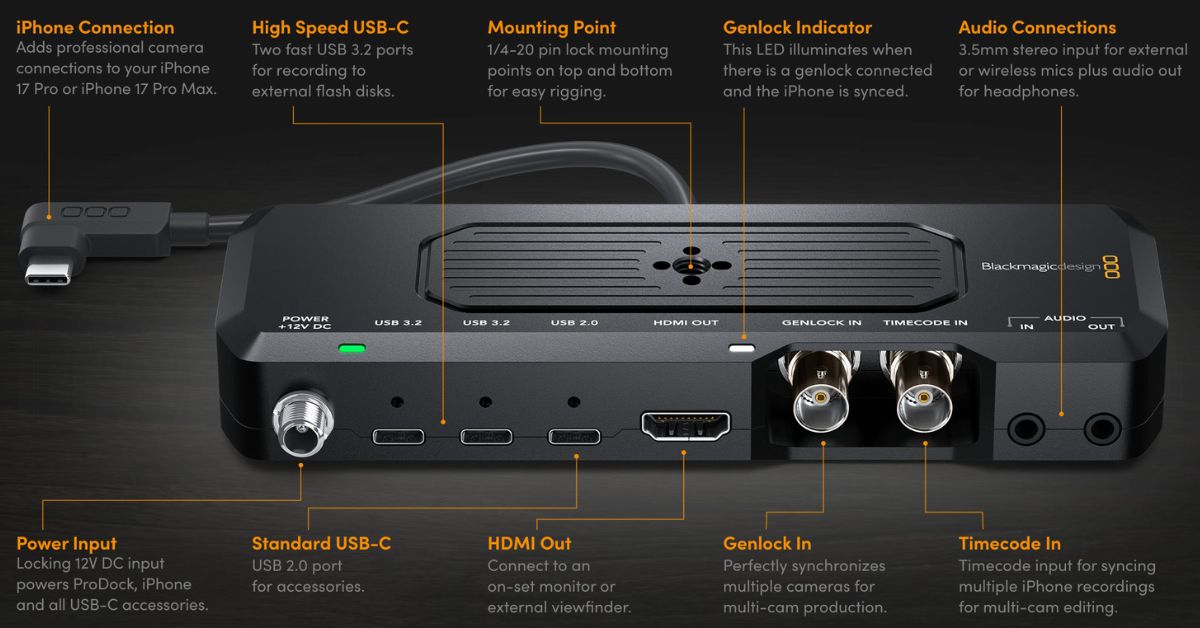 iPhone Connection
Adds professional camera connections to your iPhone 17 Pro or iPhone 17 Pro Max.

High Speed USB-C
Two fast USB 3.2 ports for recording to external flash disks.

Mounting Point
1/4-20 pin lock mounting points on top and bottom for easy rigging.

Genlock Indicator
This LED illuminates when there is a genlock connected and the iPhone is synced.

Audio Connections
3.5mm stereo input for external or wireless mics plus audio out for headphones.

Blackmagicdesign

POWER +12V DC

USB 3.2

USB 3.2

USB 2.0

HDMI OUT

GENLOCK IN

TIMECODE IN

AUDIO
IN OUT

Power Input
Locking 12V DC input powers ProDock, iPhone and all USB-C accessories.

Standard USB-C
USB 2.0 port for accessories.

HDMI Out
Connect to an on-set monitor or external viewfinder.

Genlock In
Perfectly synchronizes multiple cameras for multi-cam production.

Timecode In
Timecode input for syncing multiple iPhone recordings for multi-cam editing.